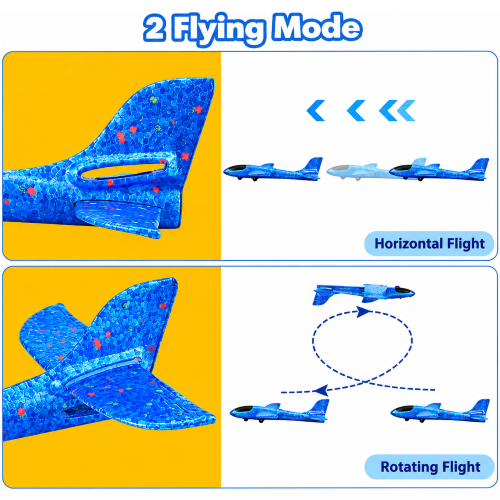 2 Flying Mode

Horizontal Flight

Rotating Flight